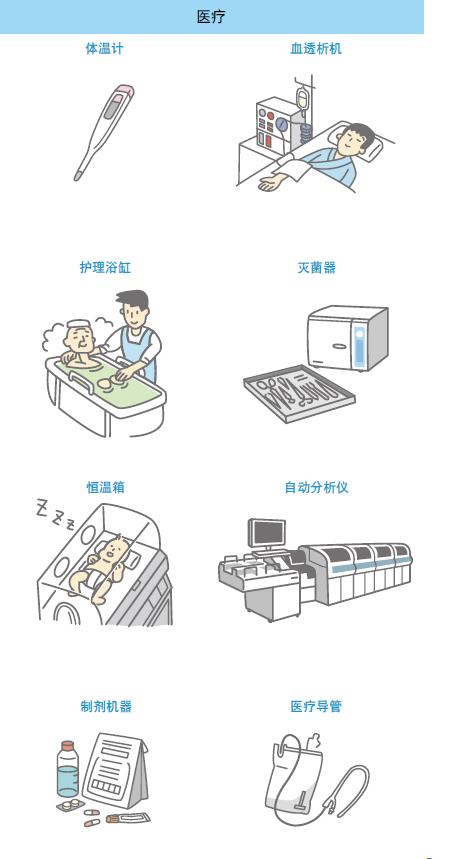 医疗

体温计

血透析机

护理浴缸

灭菌器

恒温箱

自动分析仪

制剂机器

医疗导管